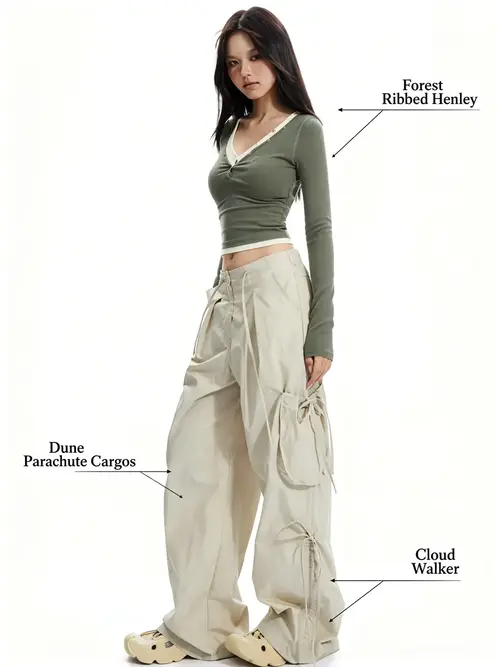 Forest
Ribbed Henley

Dune
Parachute Cargos

Cloud
Walker